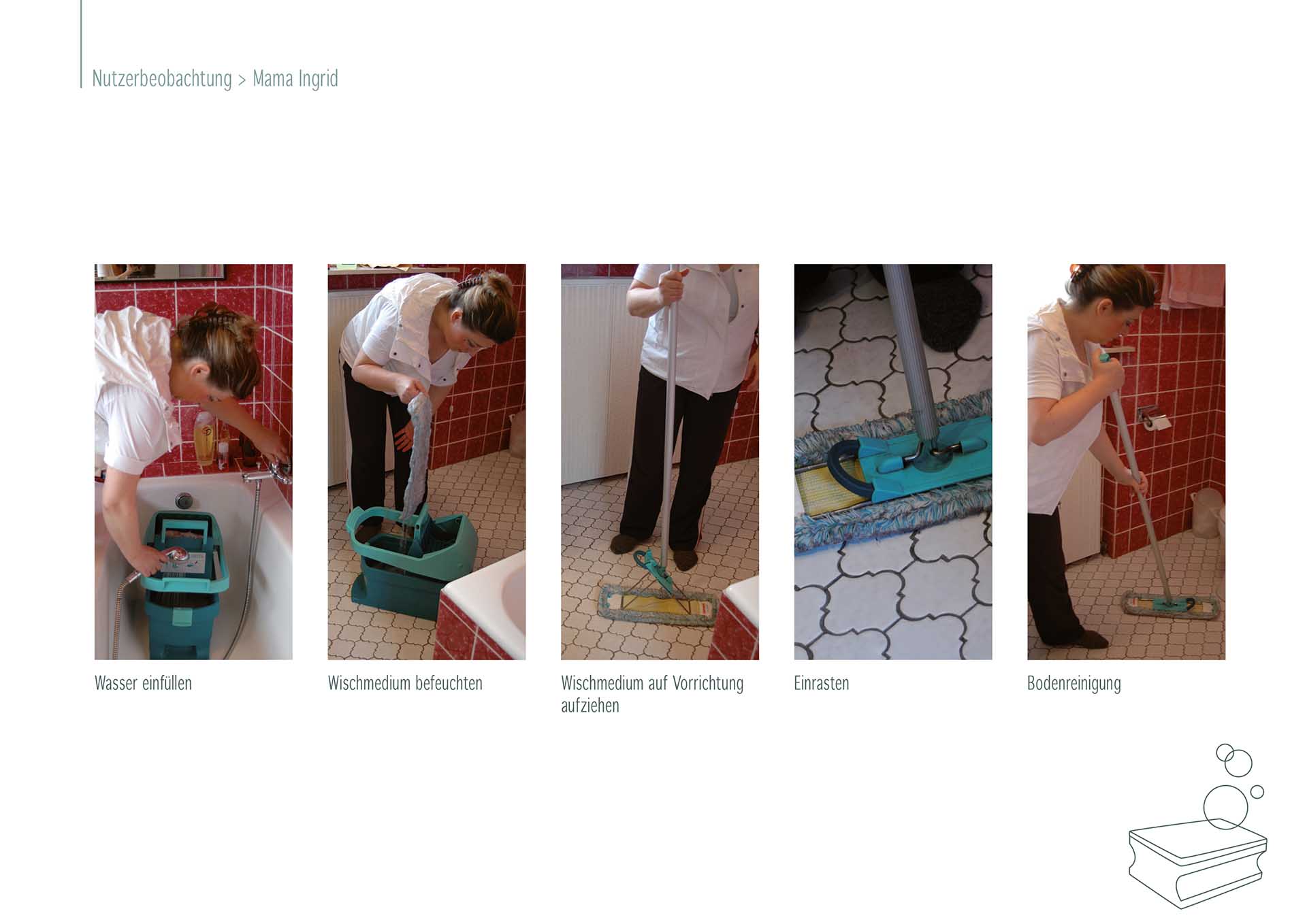 Nutzerbeobachtung > Mama Ingrid

Wasser einfüllen

Wischmedium befeuchten

Wischmedium auf Vorrichtung aufziehen

Einrasten

Bodenreinigung